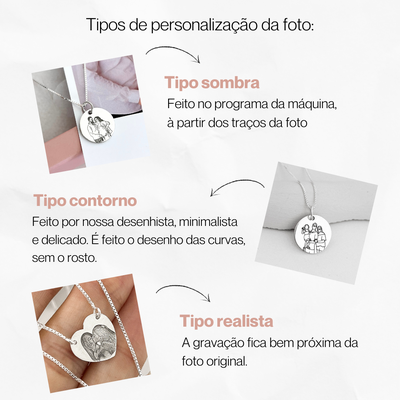 Tipos de personalização da foto:

Tipo sombra
Feito no programa da máquina, à partir dos traços da foto

Tipo contorno
Feito por nossa desenhista, minimalista e delicado. É feito o desenho das curvas, sem o rosto.

Tipo realista
A gravação fica bem próxima da foto original.